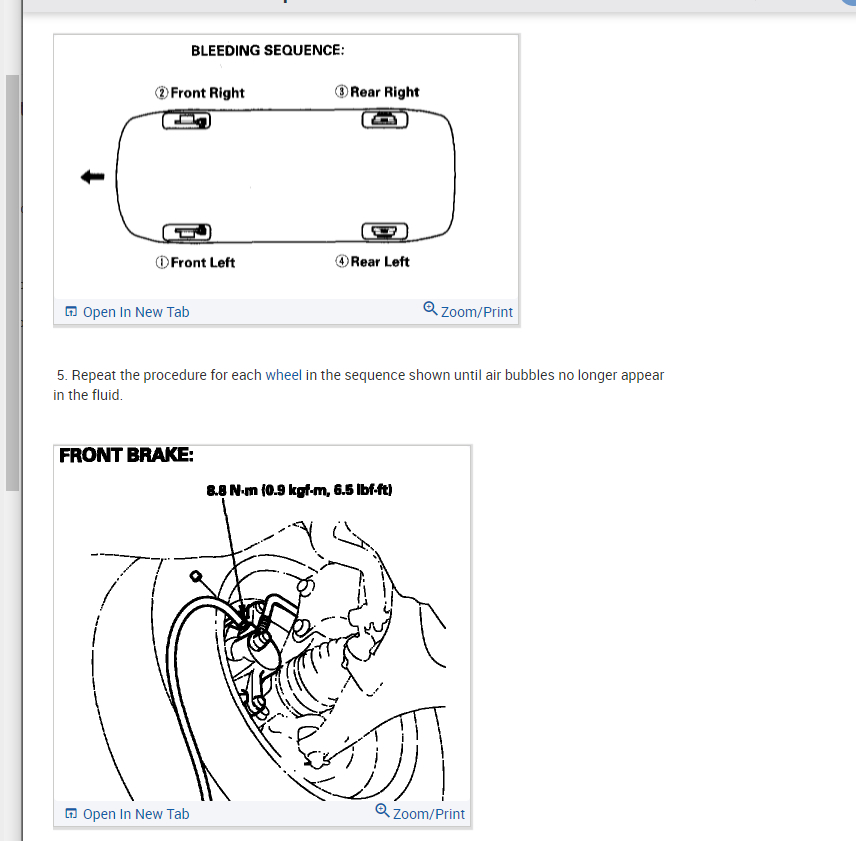 BLEEDING SEQUENCE:

② Front Right

③ Rear Right

① Front Left

④ Rear Left

Open In New Tab

Zoom/Print

5. Repeat the procedure for each wheel in the sequence shown until air bubbles no longer appear in the fluid.

FRONT BRAKE:

8.8 N·m (0.9 kgf·m, 6.5 lbf·ft)

Open In New Tab

Zoom/Print