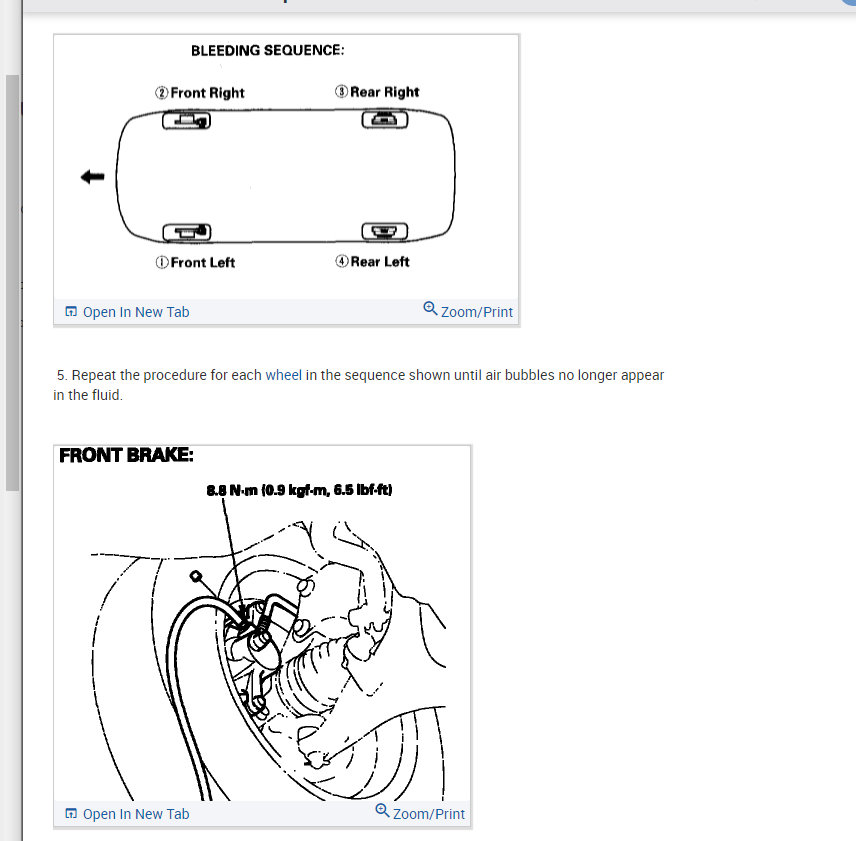 BLEEDING SEQUENCE:

② Front Right

③ Rear Right

① Front Left

④ Rear Left

Open In New Tab

Zoom/Print

5. Repeat the procedure for each wheel in the sequence shown until air bubbles no longer appear in the fluid.

FRONT BRAKE:

8.8 N·m (0.9 kgf·m, 6.5 lbf·ft)

Open In New Tab

Zoom/Print