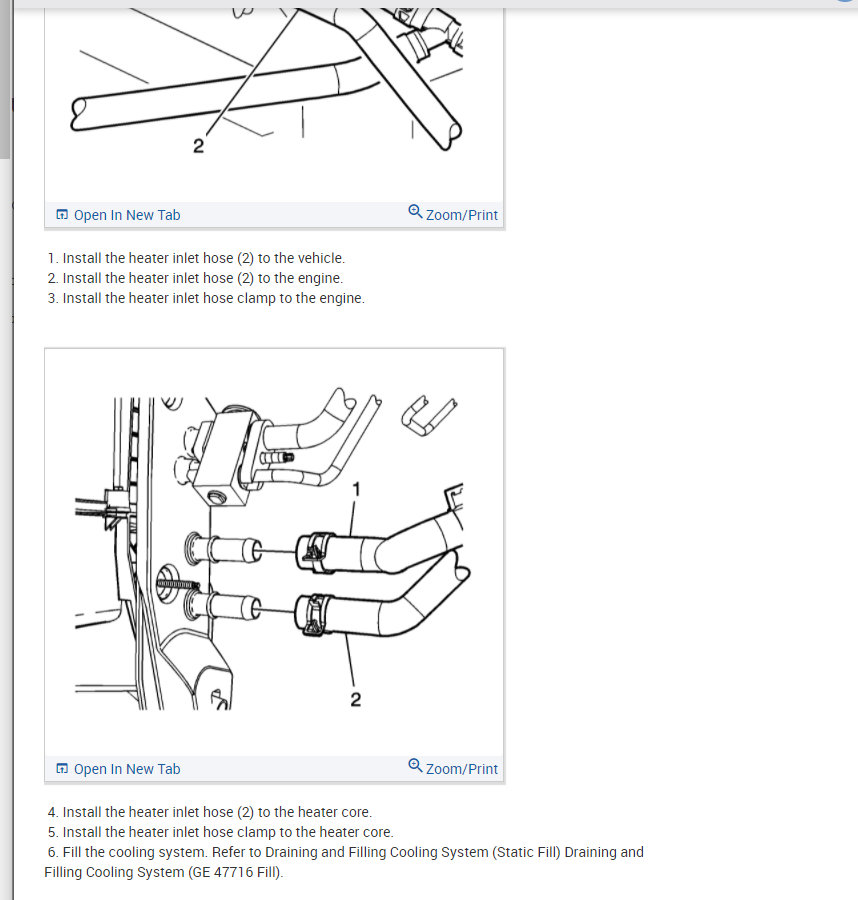 2

Open In New Tab
Zoom/Print

1. Install the heater inlet hose (2) to the vehicle.
2. Install the heater inlet hose (2) to the engine.
3. Install the heater inlet hose clamp to the engine.

1

2

Open In New Tab
Zoom/Print

4. Install the heater inlet hose (2) to the heater core.
5. Install the heater inlet hose clamp to the heater core.
6. Fill the cooling system. Refer to Draining and Filling Cooling System (Static Fill) Draining and Filling Cooling System (GE 47716 Fill).