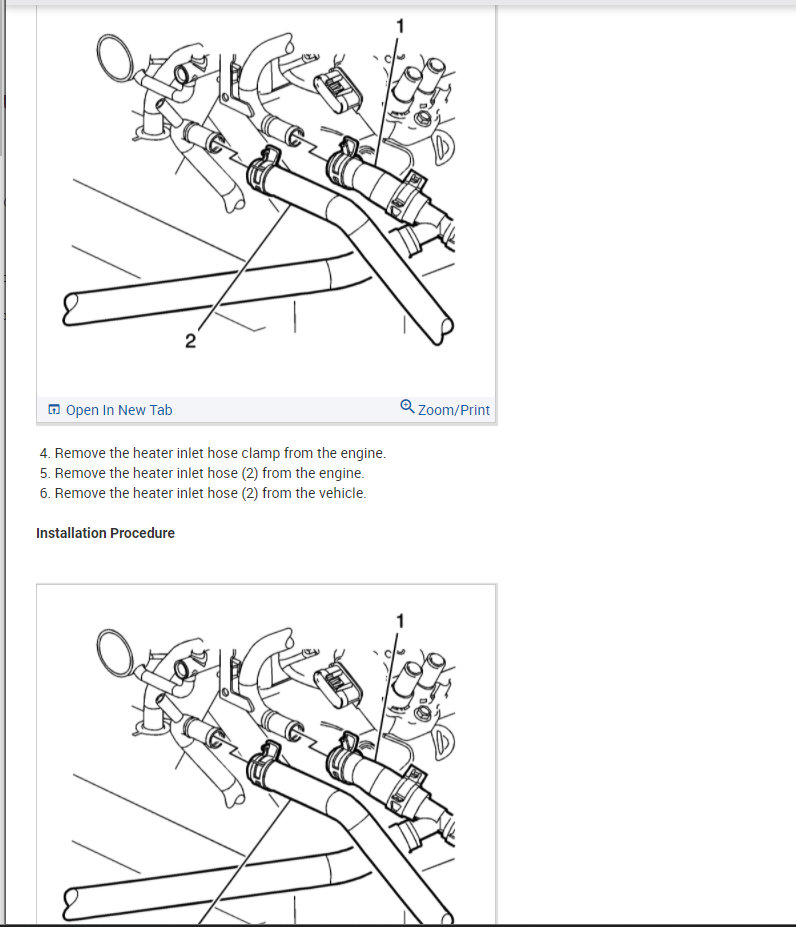 1

2

Open In New Tab

Zoom/Print

4. Remove the heater inlet hose clamp from the engine.
5. Remove the heater inlet hose (2) from the engine.
6. Remove the heater inlet hose (2) from the vehicle.

Installation Procedure

1