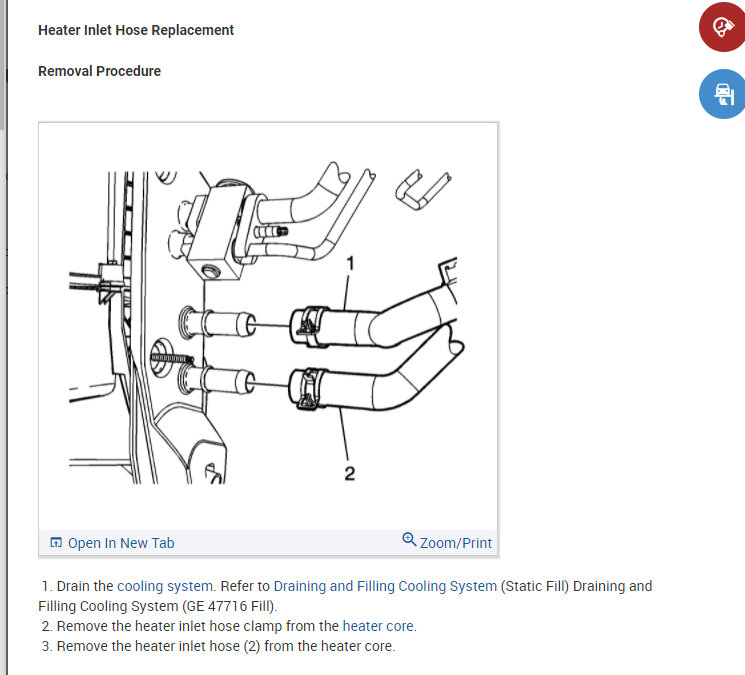 Heater Inlet Hose Replacement

Removal Procedure

1

2

Open In New Tab

Zoom/Print

1. Drain the cooling system. Refer to Draining and Filling Cooling System (Static Fill) Draining and Filling Cooling System (GE 47716 Fill).
2. Remove the heater inlet hose clamp from the heater core.
3. Remove the heater inlet hose (2) from the heater core.