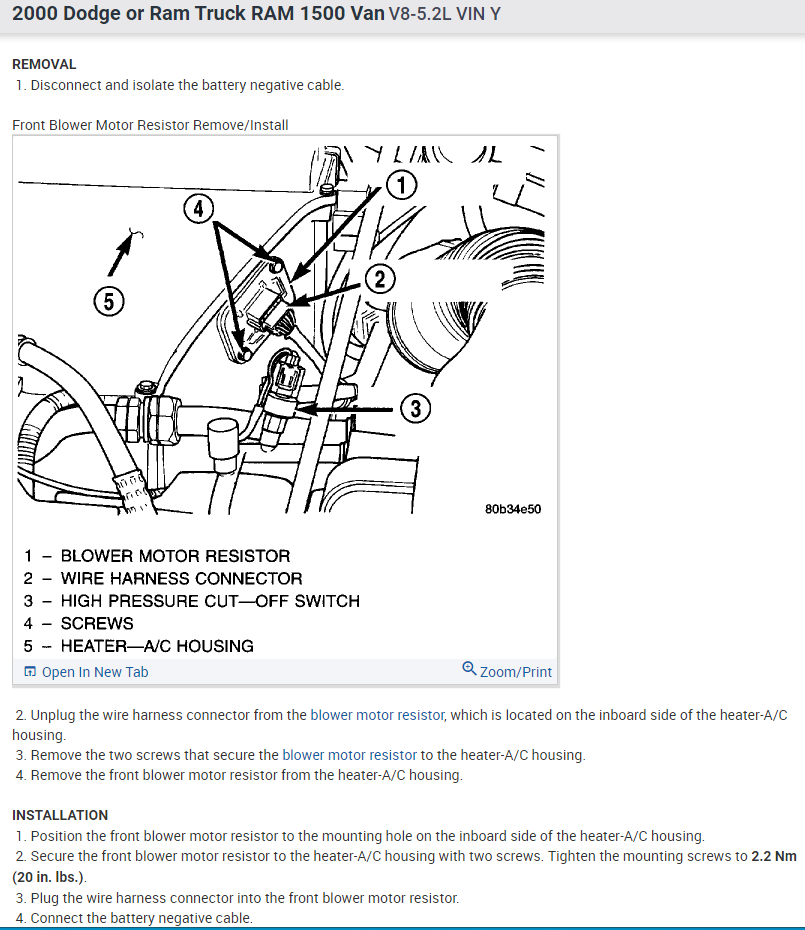 2000 Dodge or Ram Truck RAM 1500 Van V8-5.2L VIN Y

REMOVAL
1. Disconnect and isolate the battery negative cable.

Front Blower Motor Resistor Remove/Install

4
1
2
5
3
80b34e50

1 – BLOWER MOTOR RESISTOR
2 – WIRE HARNESS CONNECTOR
3 – HIGH PRESSURE CUT—OFF SWITCH
4 – SCREWS
5 – HEATER—A/C HOUSING

Open In New Tab
Zoom/Print

2. Unplug the wire harness connector from the blower motor resistor, which is located on the inboard side of the heater-A/C housing.
3. Remove the two screws that secure the blower motor resistor to the heater-A/C housing.
4. Remove the front blower motor resistor from the heater-A/C housing.

INSTALLATION
1. Position the front blower motor resistor to the mounting hole on the inboard side of the heater-A/C housing.
2. Secure the front blower motor resistor to the heater-A/C housing with two screws. Tighten the mounting screws to 2.2 Nm (20 in. lbs.).
3. Plug the wire harness connector into the front blower motor resistor.
4. Connect the battery negative cable.