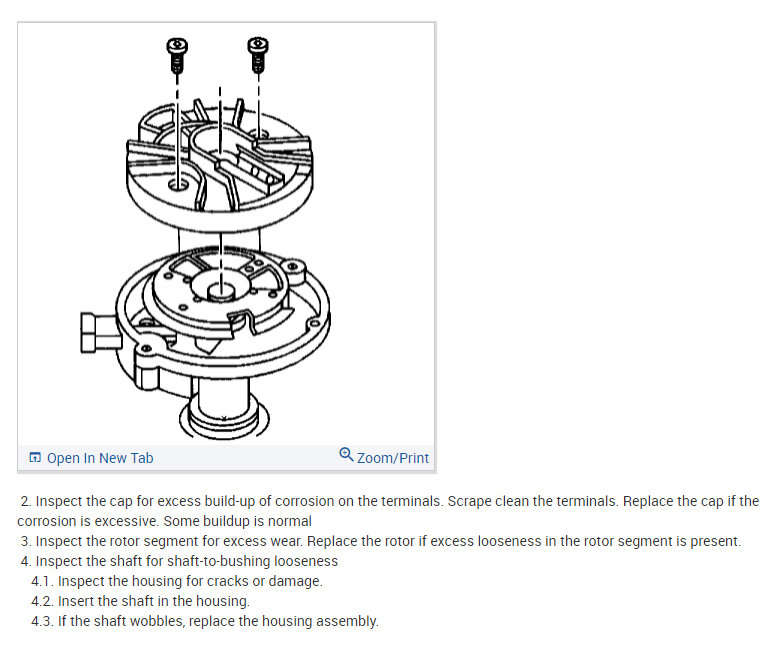 Open In New Tab

Zoom/Print

2. Inspect the cap for excess build-up of corrosion on the terminals. Scrape clean the terminals. Replace the cap if the corrosion is excessive. Some buildup is normal

3. Inspect the rotor segment for excess wear. Replace the rotor if excess looseness in the rotor segment is present.

4. Inspect the shaft for shaft-to-bushing looseness

4.1. Inspect the housing for cracks or damage.

4.2. Insert the shaft in the housing.

4.3. If the shaft wobbles, replace the housing assembly.