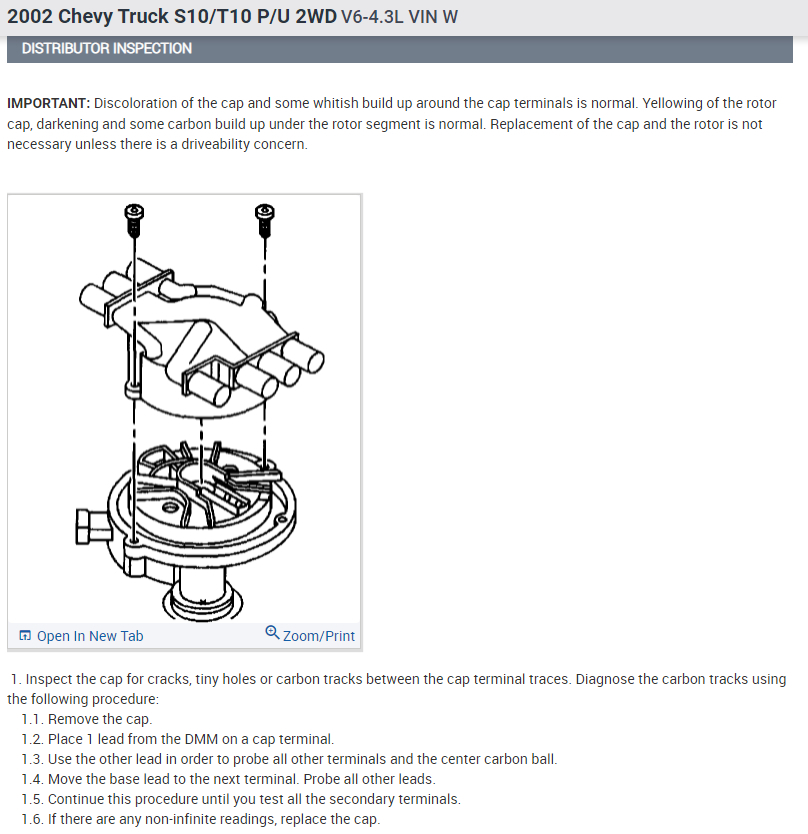 2002 Chevy Truck S10/T10 P/U 2WD V6-4.3L VIN W

DISTRIBUTOR INSPECTION

IMPORTANT: Discoloration of the cap and some whitish build up around the cap terminals is normal. Yellowing of the rotor cap, darkening and some carbon build up under the rotor segment is normal. Replacement of the cap and the rotor is not necessary unless there is a driveability concern.

Open In New Tab

Zoom/Print

1. Inspect the cap for cracks, tiny holes or carbon tracks between the cap terminal traces. Diagnose the carbon tracks using the following procedure:

1.1. Remove the cap.

1.2. Place 1 lead from the DMM on a cap terminal.

1.3. Use the other lead in order to probe all other terminals and the center carbon ball.

1.4. Move the base lead to the next terminal. Probe all other leads.

1.5. Continue this procedure until you test all the secondary terminals.

1.6. If there are any non-infinite readings, replace the cap.