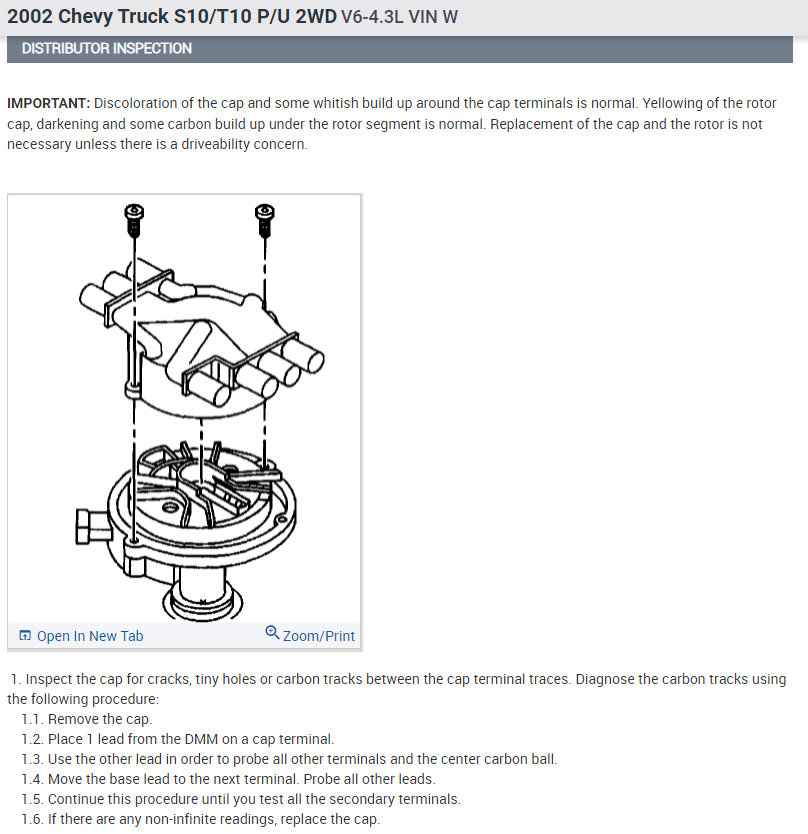 2002 Chevy Truck S10/T10 P/U 2WD V6-4.3L VIN W

DISTRIBUTOR INSPECTION

IMPORTANT: Discoloration of the cap and some whitish build up around the cap terminals is normal. Yellowing of the rotor cap, darkening and some carbon build up under the rotor segment is normal. Replacement of the cap and the rotor is not necessary unless there is a driveability concern.

Open In New Tab

Zoom/Print

1. Inspect the cap for cracks, tiny holes or carbon tracks between the cap terminal traces. Diagnose the carbon tracks using the following procedure:

1.1. Remove the cap.

1.2. Place 1 lead from the DMM on a cap terminal.

1.3. Use the other lead in order to probe all other terminals and the center carbon ball.

1.4. Move the base lead to the next terminal. Probe all other leads.

1.5. Continue this procedure until you test all the secondary terminals.

1.6. If there are any non-infinite readings, replace the cap.