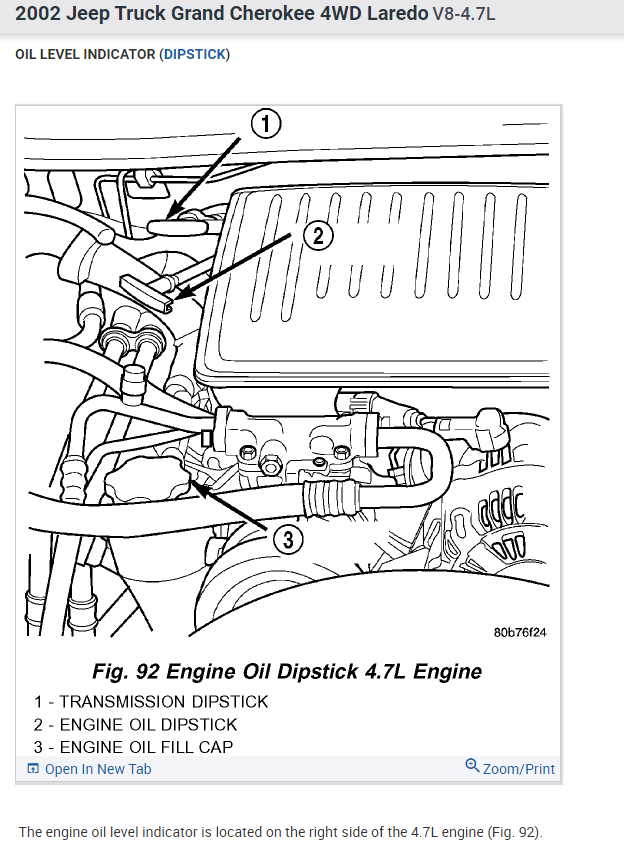 2002 Jeep Truck Grand Cherokee 4WD Laredo V8-4.7L

OIL LEVEL INDICATOR (DIPSTICK)

1

2

3

80b76f24

Fig. 92 Engine Oil Dipstick 4.7L Engine

1 - TRANSMISSION DIPSTICK
2 - ENGINE OIL DIPSTICK
3 - ENGINE OIL FILL CAP

Open In New Tab

Zoom/Print

The engine oil level indicator is located on the right side of the 4.7L engine (Fig. 92).