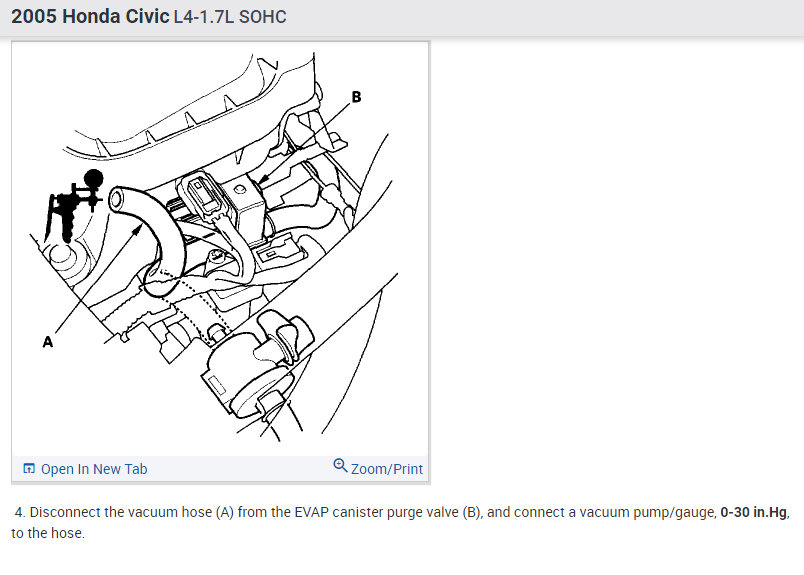 2005 Honda Civic L4-1.7L SOHC

B

A

Open In New Tab

Zoom/Print

4. Disconnect the vacuum hose (A) from the EVAP canister purge valve (B), and connect a vacuum pump/gauge, 0-30 in.Hg, to the hose.