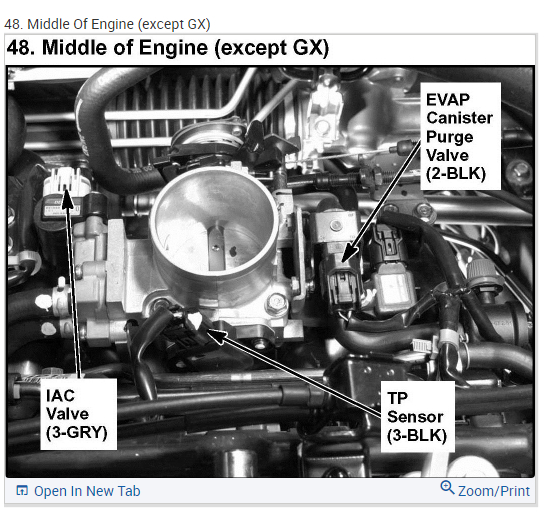 48. Middle Of Engine (except GX)

48. Middle of Engine (except GX)

EVAP Canister Purge Valve (2-BLK)

IAC Valve (3-GRY)

TP Sensor (3-BLK)

Open In New Tab

Zoom/Print