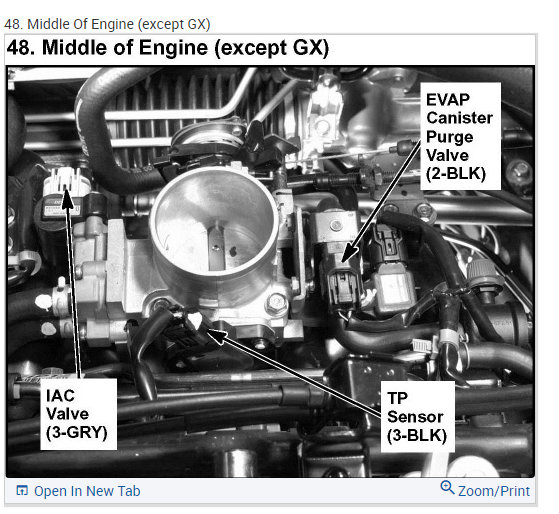 48. Middle Of Engine (except GX)

48. Middle of Engine (except GX)

EVAP Canister Purge Valve (2-BLK)

IAC Valve (3-GRY)

TP Sensor (3-BLK)

Open In New Tab

Zoom/Print