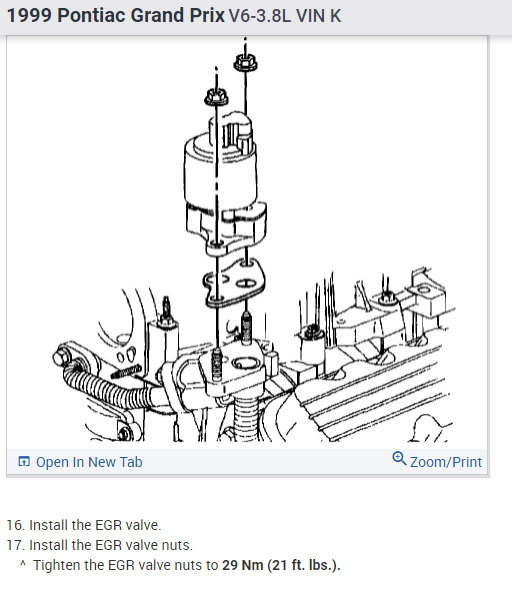 1999 Pontiac Grand Prix V6-3.8L VIN K

Open In New Tab

Zoom/Print

16. Install the EGR valve.
17. Install the EGR valve nuts.
^ Tighten the EGR valve nuts to 29 Nm (21 ft. lbs.).