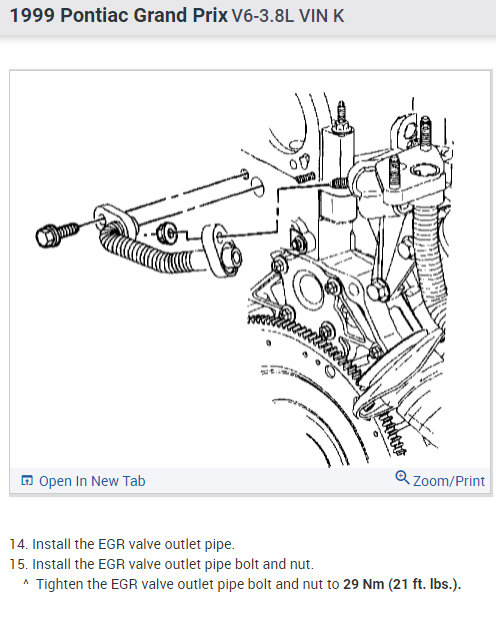 1999 Pontiac Grand Prix V6-3.8L VIN K

Open In New Tab
Zoom/Print

14. Install the EGR valve outlet pipe.
15. Install the EGR valve outlet pipe bolt and nut.
^ Tighten the EGR valve outlet pipe bolt and nut to 29 Nm (21 ft. lbs.).