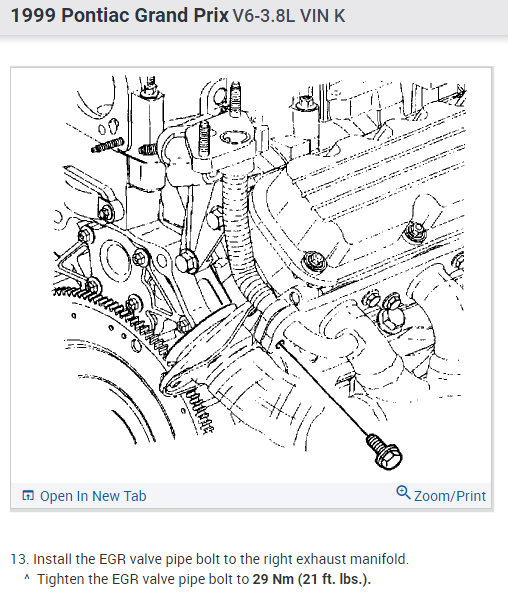 1999 Pontiac Grand Prix V6-3.8L VIN K

Open In New Tab

Zoom/Print

13. Install the EGR valve pipe bolt to the right exhaust manifold.

^ Tighten the EGR valve pipe bolt to 29 Nm (21 ft. lbs.).