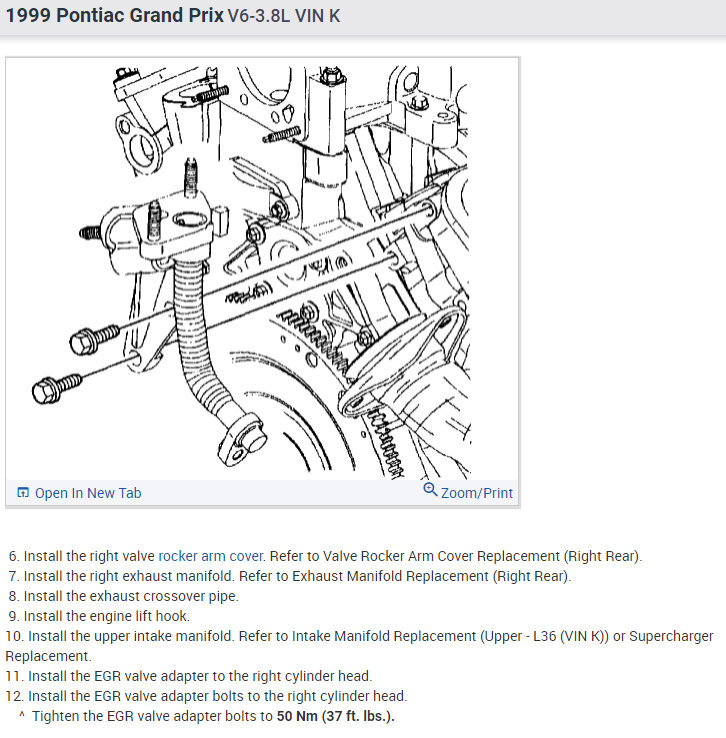 1999 Pontiac Grand Prix V6-3.8L VIN K

Open In New Tab

Zoom/Print

6. Install the right valve rocker arm cover. Refer to Valve Rocker Arm Cover Replacement (Right Rear).
7. Install the right exhaust manifold. Refer to Exhaust Manifold Replacement (Right Rear).
8. Install the exhaust crossover pipe.
9. Install the engine lift hook.
10. Install the upper intake manifold. Refer to Intake Manifold Replacement (Upper - L36 (VIN K)) or Supercharger Replacement.
11. Install the EGR valve adapter to the right cylinder head.
12. Install the EGR valve adapter bolts to the right cylinder head.
^ Tighten the EGR valve adapter bolts to 50 Nm (37 ft. lbs.).