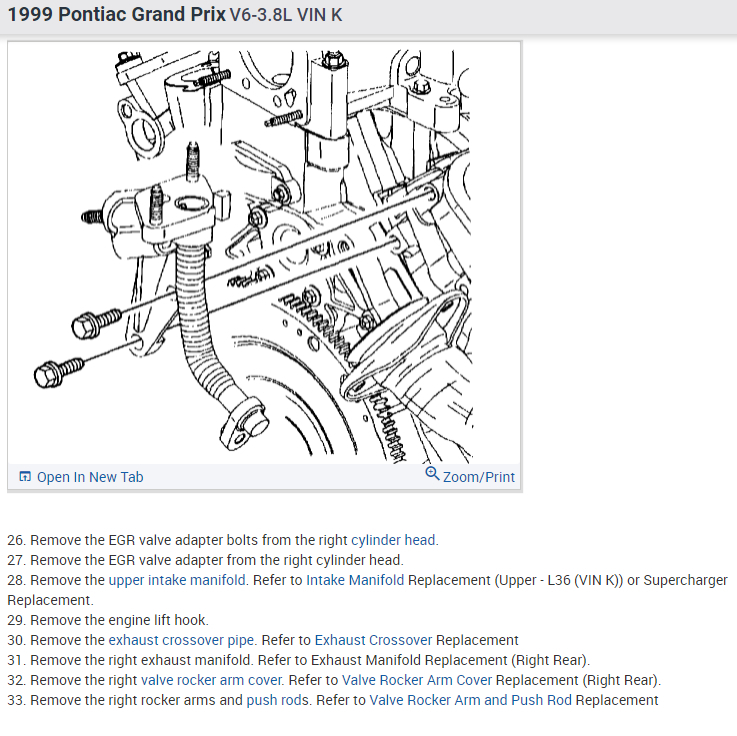 1999 Pontiac Grand Prix V6-3.8L VIN K

Open In New Tab

Zoom/Print

26. Remove the EGR valve adapter bolts from the right cylinder head.
27. Remove the EGR valve adapter from the right cylinder head.
28. Remove the upper intake manifold. Refer to Intake Manifold Replacement (Upper - L36 (VIN K)) or Supercharger Replacement.
29. Remove the engine lift hook.
30. Remove the exhaust crossover pipe. Refer to Exhaust Crossover Replacement
31. Remove the right exhaust manifold. Refer to Exhaust Manifold Replacement (Right Rear).
32. Remove the right valve rocker arm cover. Refer to Valve Rocker Arm Cover Replacement (Right Rear).
33. Remove the right rocker arms and push rods. Refer to Valve Rocker Arm and Push Rod Replacement