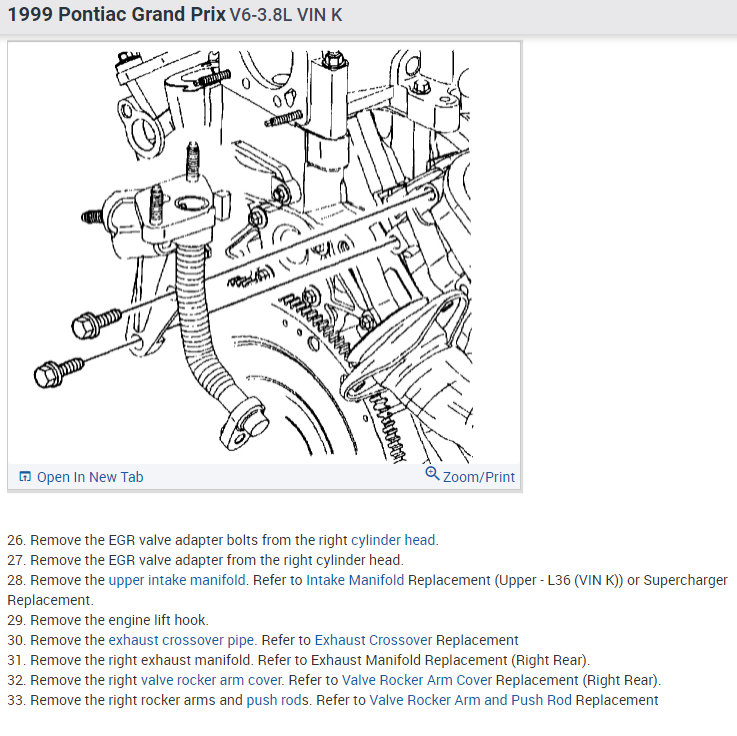 1999 Pontiac Grand Prix V6-3.8L VIN K

Open In New Tab
Zoom/Print

26. Remove the EGR valve adapter bolts from the right cylinder head.
27. Remove the EGR valve adapter from the right cylinder head.
28. Remove the upper intake manifold. Refer to Intake Manifold Replacement (Upper - L36 (VIN K)) or Supercharger Replacement.
29. Remove the engine lift hook.
30. Remove the exhaust crossover pipe. Refer to Exhaust Crossover Replacement
31. Remove the right exhaust manifold. Refer to Exhaust Manifold Replacement (Right Rear).
32. Remove the right valve rocker arm cover. Refer to Valve Rocker Arm Cover Replacement (Right Rear).
33. Remove the right rocker arms and push rods. Refer to Valve Rocker Arm and Push Rod Replacement