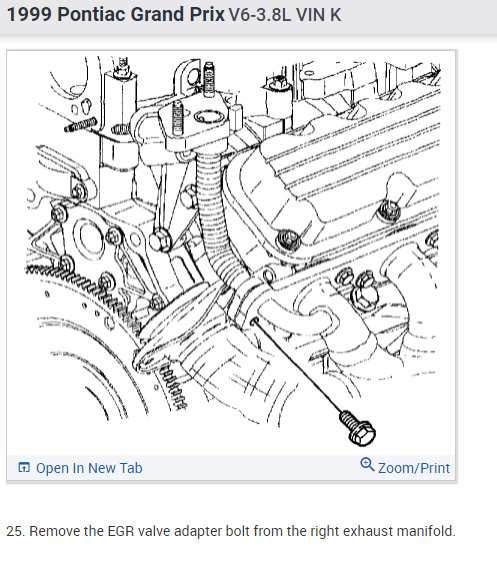 1999 Pontiac Grand Prix V6-3.8L VIN K

Open In New Tab

Zoom/Print

25. Remove the EGR valve adapter bolt from the right exhaust manifold.