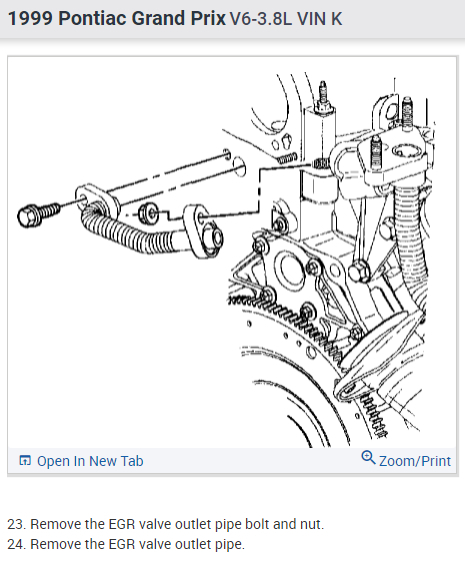 1999 Pontiac Grand Prix V6-3.8L VIN K

Open In New Tab

Zoom/Print

23. Remove the EGR valve outlet pipe bolt and nut.
24. Remove the EGR valve outlet pipe.