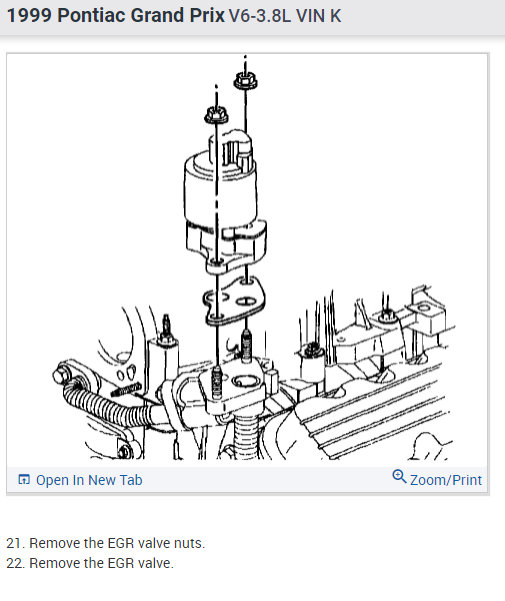 1999 Pontiac Grand Prix V6-3.8L VIN K

Open In New Tab

Zoom/Print

21. Remove the EGR valve nuts.
22. Remove the EGR valve.