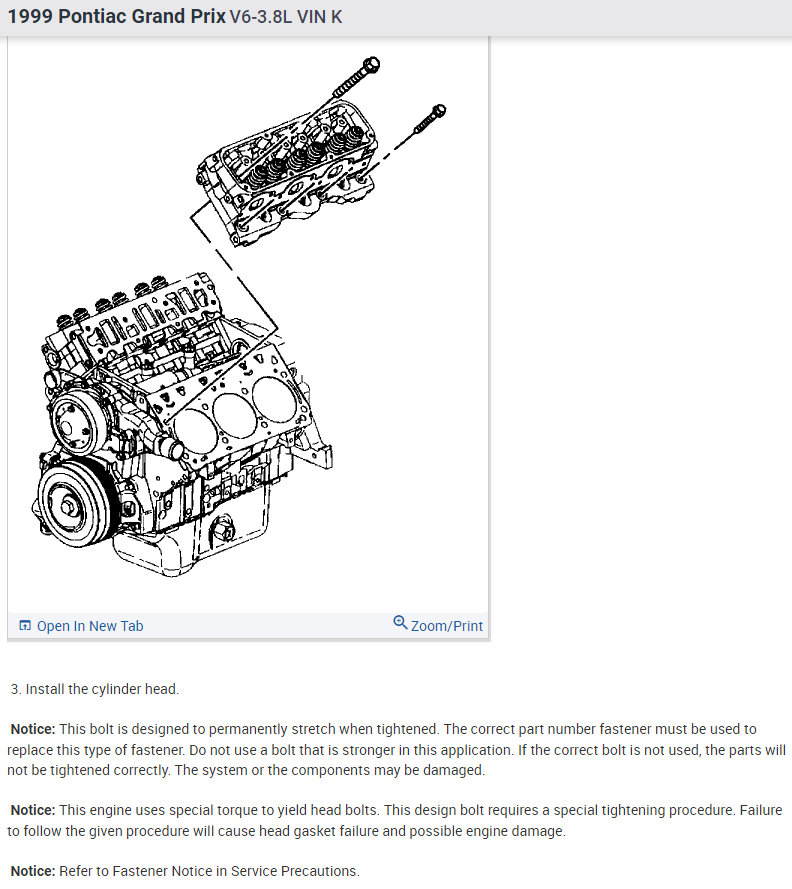 1999 Pontiac Grand Prix V6-3.8L VIN K

Open In New Tab

Zoom/Print

3. Install the cylinder head.

Notice: This bolt is designed to permanently stretch when tightened. The correct part number fastener must be used to replace this type of fastener. Do not use a bolt that is stronger in this application. If the correct bolt is not used, the parts will not be tightened correctly. The system or the components may be damaged.

Notice: This engine uses special torque to yield head bolts. This design bolt requires a special tightening procedure. Failure to follow the given procedure will cause head gasket failure and possible engine damage.

Notice: Refer to Fastener Notice in Service Precautions.