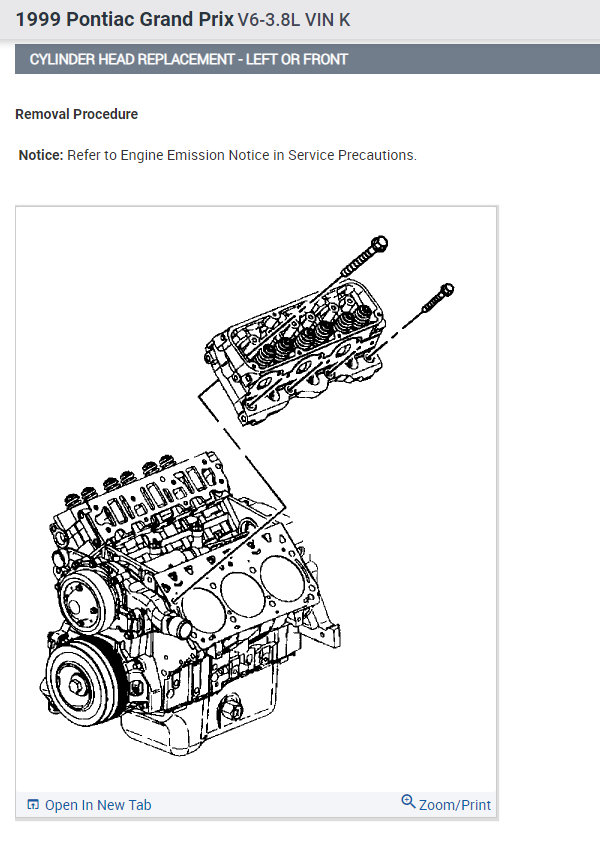 1999 Pontiac Grand Prix V6-3.8L VIN K

CYLINDER HEAD REPLACEMENT - LEFT OR FRONT

Removal Procedure

Notice: Refer to Engine Emission Notice in Service Precautions.

Open In New Tab

Zoom/Print