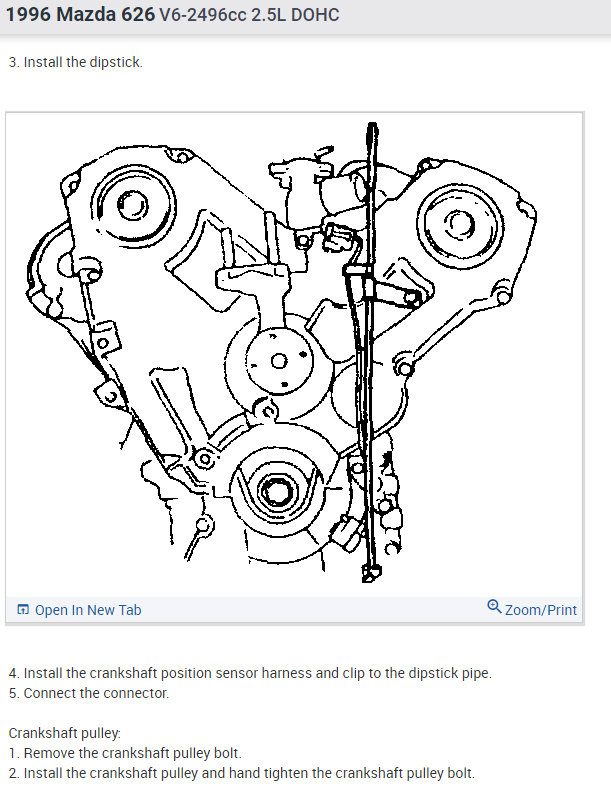 1996 Mazda 626 V6-2496cc 2.5L DOHC

3. Install the dipstick.

Open In New Tab

Zoom/Print

4. Install the crankshaft position sensor harness and clip to the dipstick pipe.
5. Connect the connector.

Crankshaft pulley:
1. Remove the crankshaft pulley bolt.
2. Install the crankshaft pulley and hand tighten the crankshaft pulley bolt.