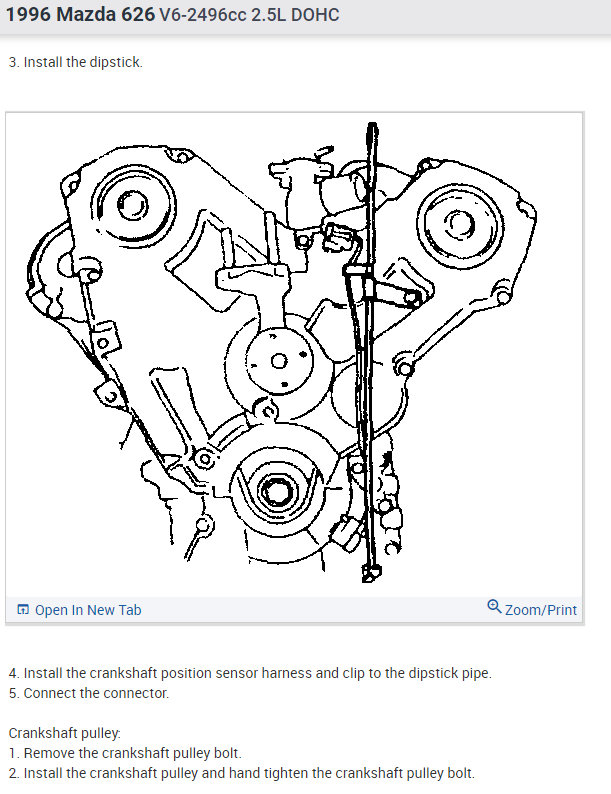 1996 Mazda 626 V6-2496cc 2.5L DOHC

3. Install the dipstick.

Open In New Tab

Zoom/Print

4. Install the crankshaft position sensor harness and clip to the dipstick pipe.
5. Connect the connector.

Crankshaft pulley:
1. Remove the crankshaft pulley bolt.
2. Install the crankshaft pulley and hand tighten the crankshaft pulley bolt.