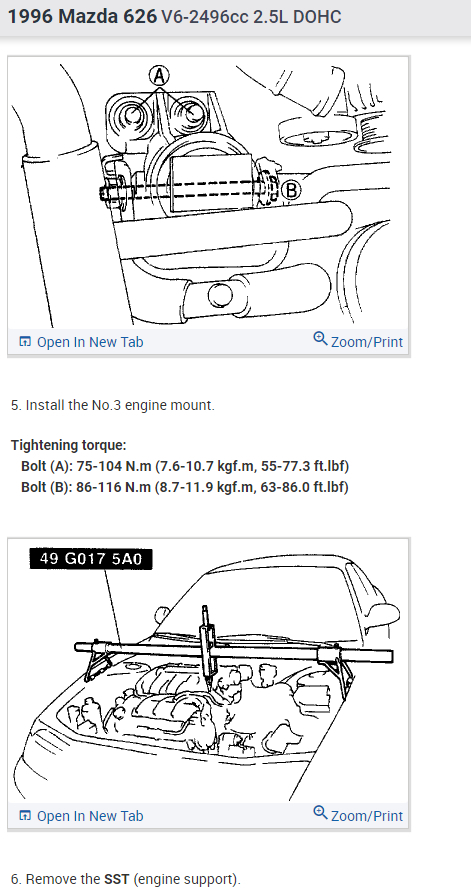 1996 Mazda 626 V6-2496cc 2.5L DOHC

A

B

Open In New Tab

Zoom/Print

5. Install the No.3 engine mount.

Tightening torque:
Bolt (A): 75-104 N.m (7.6-10.7 kgf.m, 55-77.3 ft.lbf)
Bolt (B): 86-116 N.m (8.7-11.9 kgf.m, 63-86.0 ft.lbf)

49 G017 5A0

Open In New Tab

Zoom/Print

6. Remove the SST (engine support).