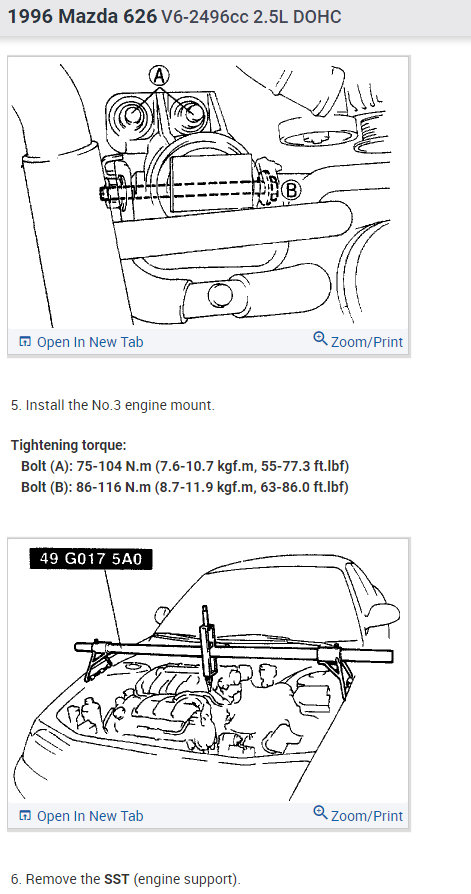 1996 Mazda 626 V6-2496cc 2.5L DOHC

A

B

Open In New Tab

Zoom/Print

5. Install the No.3 engine mount.

Tightening torque:
Bolt (A): 75-104 N.m (7.6-10.7 kgf.m, 55-77.3 ft.lbf)
Bolt (B): 86-116 N.m (8.7-11.9 kgf.m, 63-86.0 ft.lbf)

49 G017 5A0

Open In New Tab

Zoom/Print

6. Remove the SST (engine support).