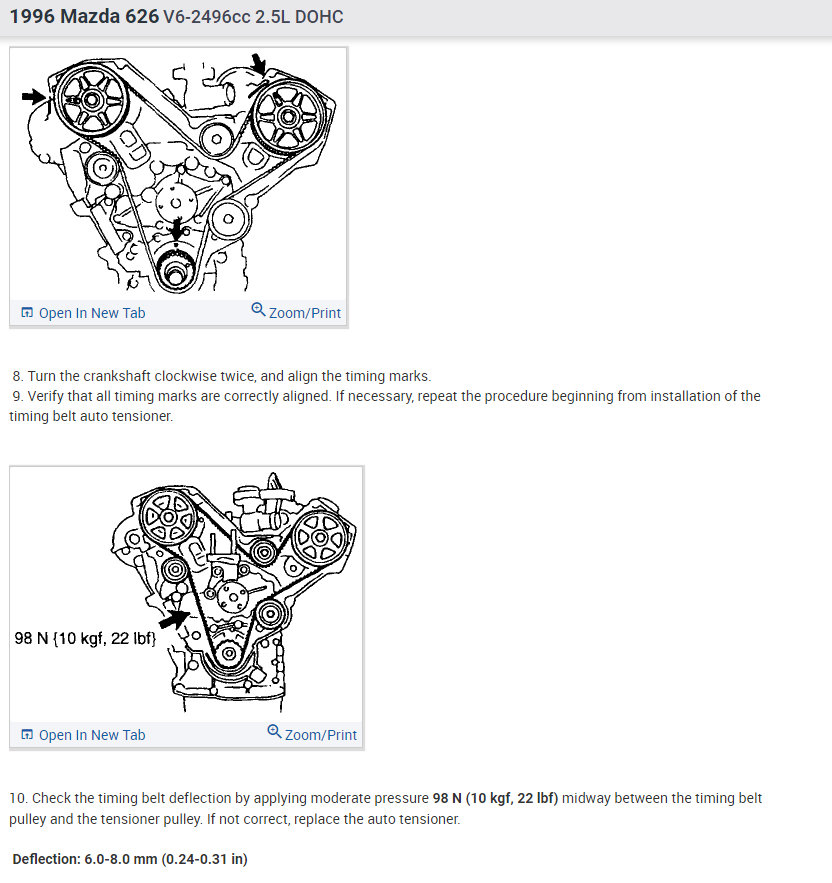 1996 Mazda 626 V6-2496cc 2.5L DOHC

Open In New Tab
Zoom/Print

8. Turn the crankshaft clockwise twice, and align the timing marks.
9. Verify that all timing marks are correctly aligned. If necessary, repeat the procedure beginning from installation of the timing belt auto tensioner.

98 N {10 kgf, 22 lbf}

Open In New Tab
Zoom/Print

10. Check the timing belt deflection by applying moderate pressure 98 N (10 kgf, 22 lbf) midway between the timing belt pulley and the tensioner pulley. If not correct, replace the auto tensioner.

Deflection: 6.0-8.0 mm (0.24-0.31 in)