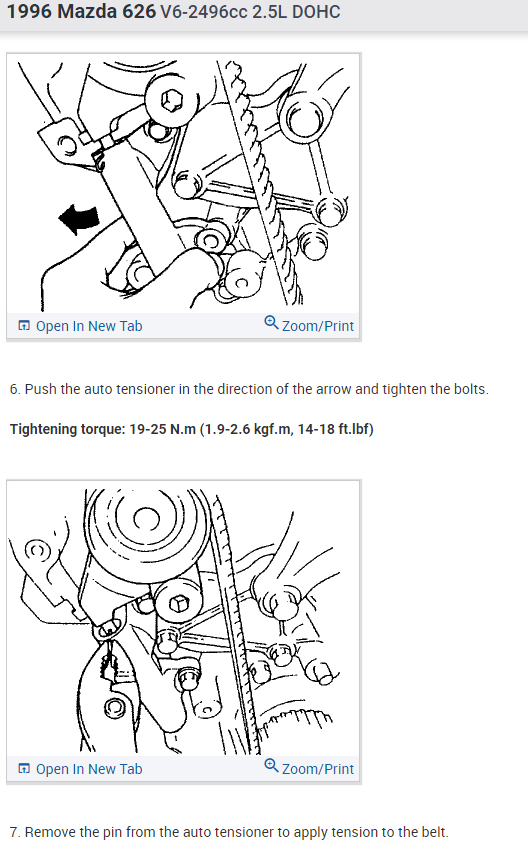 1996 Mazda 626 V6-2496cc 2.5L DOHC

Open In New Tab

Zoom/Print

6. Push the auto tensioner in the direction of the arrow and tighten the bolts.

Tightening torque: 19-25 N.m (1.9-2.6 kgf.m, 14-18 ft.lbf)

Open In New Tab

Zoom/Print

7. Remove the pin from the auto tensioner to apply tension to the belt.