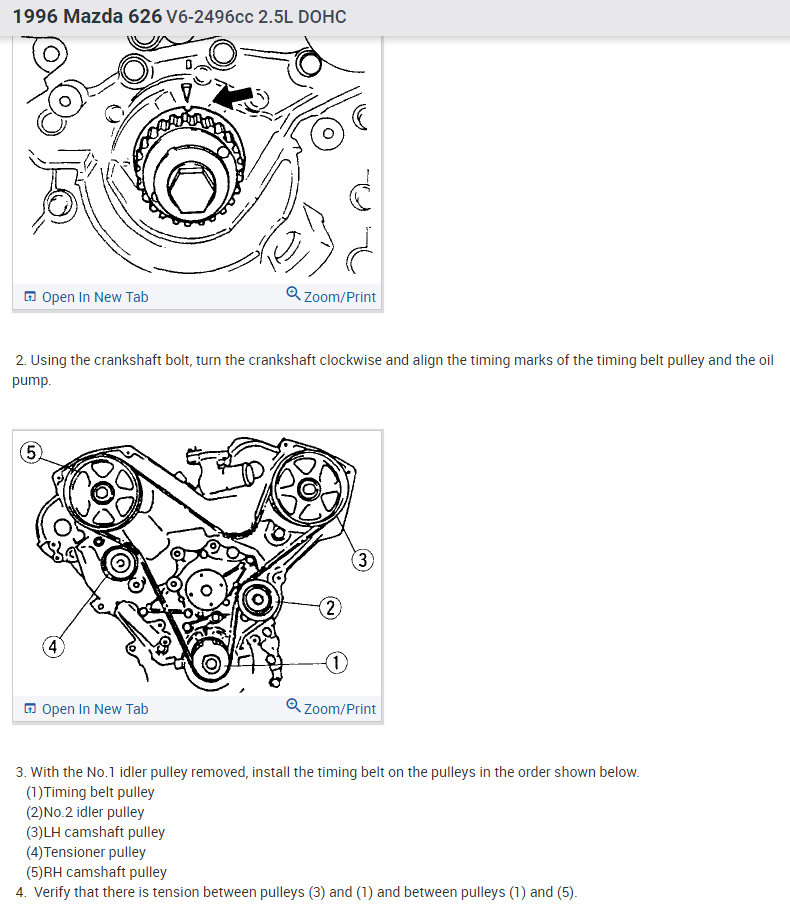 1996 Mazda 626 V6-2496cc 2.5L DOHC

Open In New Tab
Zoom/Print

2. Using the crankshaft bolt, turn the crankshaft clockwise and align the timing marks of the timing belt pulley and the oil pump.

5
3
2
4
1

Open In New Tab
Zoom/Print

3. With the No.1 idler pulley removed, install the timing belt on the pulleys in the order shown below.
(1)Timing belt pulley
(2)No.2 idler pulley
(3)LH camshaft pulley
(4)Tensioner pulley
(5)RH camshaft pulley
4. Verify that there is tension between pulleys (3) and (1) and between pulleys (1) and (5).