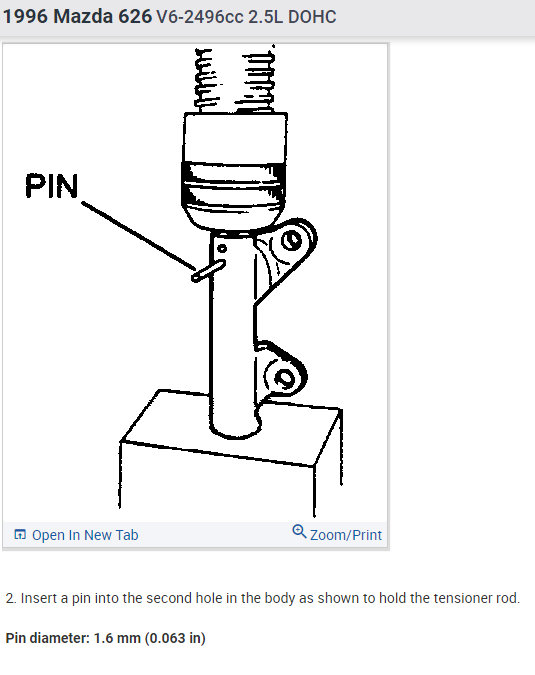 1996 Mazda 626 V6-2496cc 2.5L DOHC

PIN

Open In New Tab

Zoom/Print

2. Insert a pin into the second hole in the body as shown to hold the tensioner rod.

Pin diameter: 1.6 mm (0.063 in)