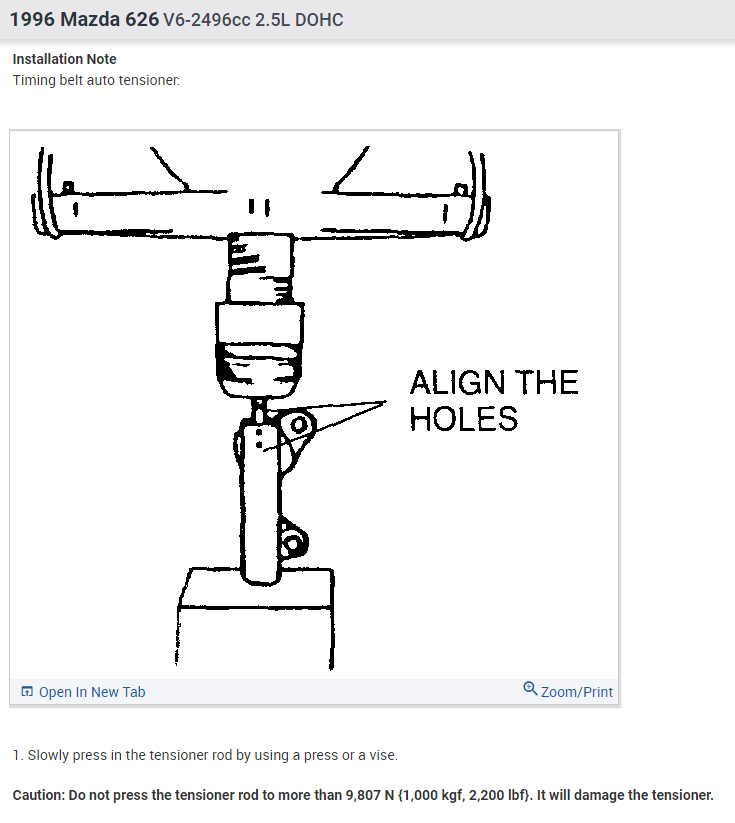 1996 Mazda 626 V6-2496cc 2.5L DOHC

Installation Note
Timing belt auto tensioner:

ALIGN THE HOLES

Open In New Tab

Zoom/Print

1. Slowly press in the tensioner rod by using a press or a vise.

Caution: Do not press the tensioner rod to more than 9,807 N {1,000 kgf, 2,200 lbf}. It will damage the tensioner.