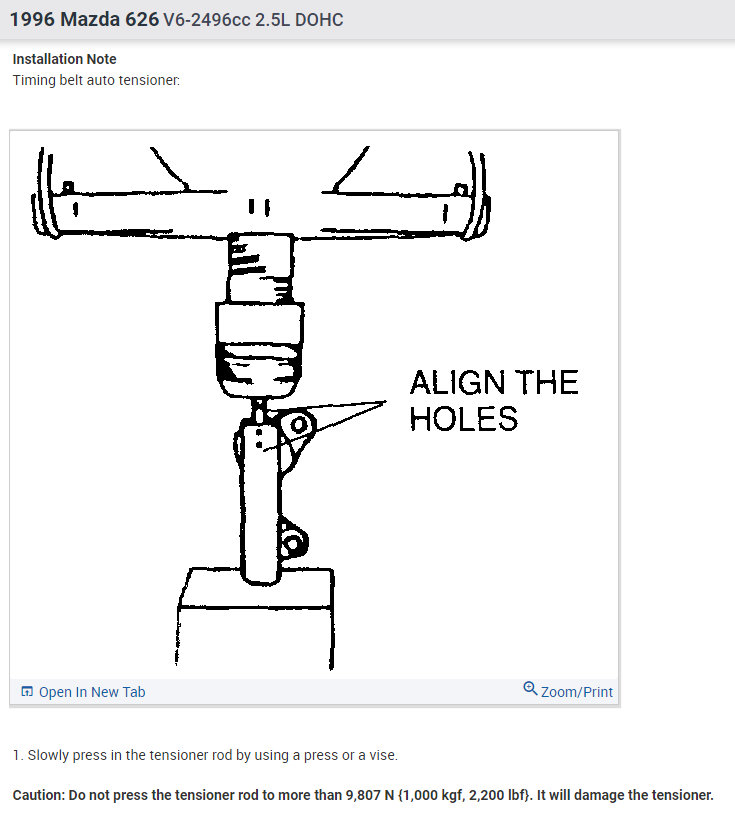 1996 Mazda 626 V6-2496cc 2.5L DOHC

Installation Note
Timing belt auto tensioner:

ALIGN THE HOLES

Open In New Tab

Zoom/Print

1. Slowly press in the tensioner rod by using a press or a vise.

Caution: Do not press the tensioner rod to more than 9,807 N {1,000 kgf, 2,200 lbf}. It will damage the tensioner.