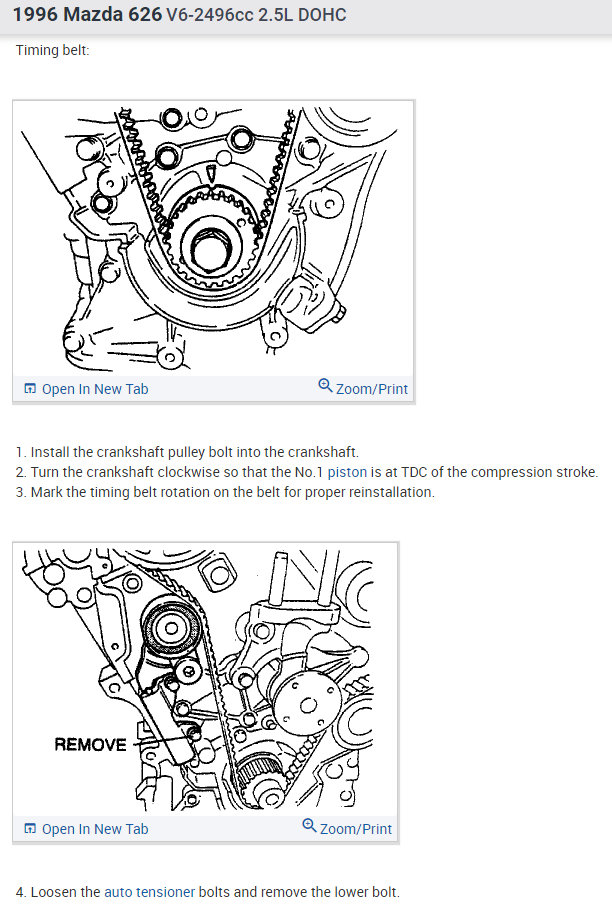 1996 Mazda 626 V6-2496cc 2.5L DOHC

Timing belt:

Open In New Tab

Zoom/Print

1. Install the crankshaft pulley bolt into the crankshaft.
2. Turn the crankshaft clockwise so that the No.1 piston is at TDC of the compression stroke.
3. Mark the timing belt rotation on the belt for proper reinstallation.

REMOVE

Open In New Tab

Zoom/Print

4. Loosen the auto tensioner bolts and remove the lower bolt.