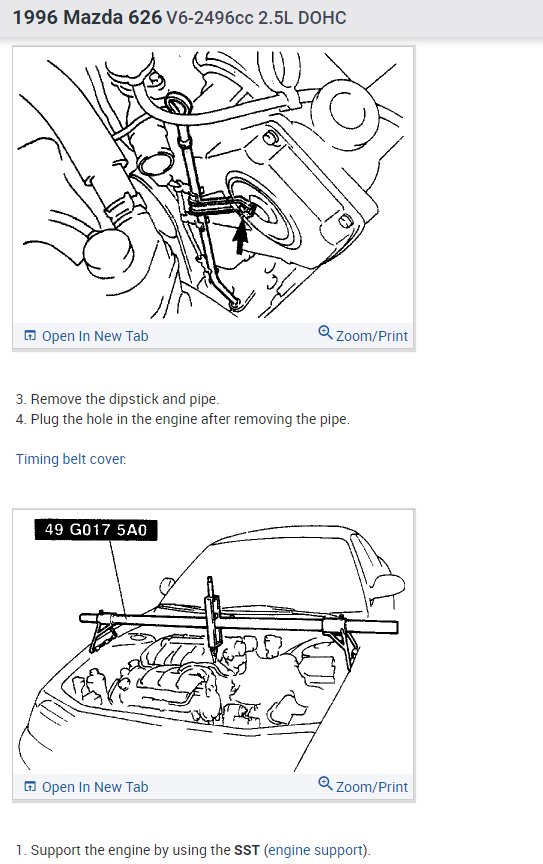 1996 Mazda 626 V6-2496cc 2.5L DOHC

Open In New Tab
Zoom/Print

3. Remove the dipstick and pipe.
4. Plug the hole in the engine after removing the pipe.

Timing belt cover:

49 G017 5A0

Open In New Tab
Zoom/Print

1. Support the engine by using the SST (engine support).