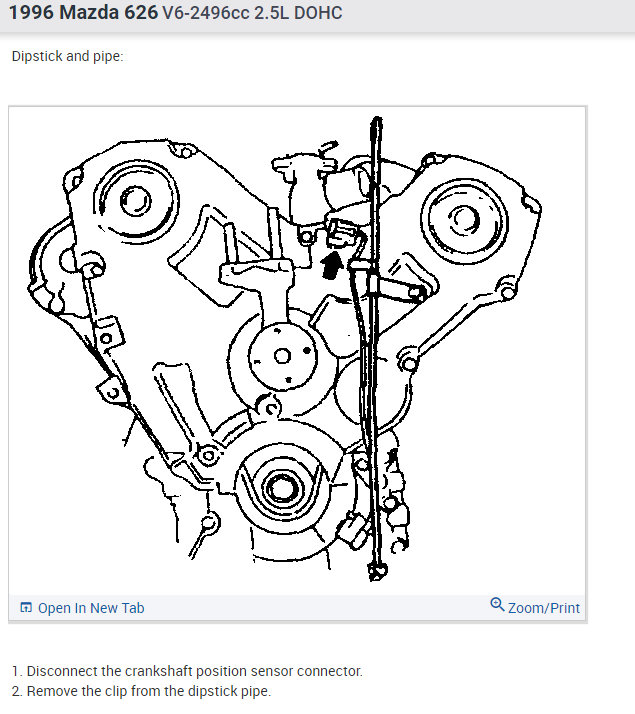 1996 Mazda 626 V6-2496cc 2.5L DOHC

Dipstick and pipe:

Open In New Tab

Zoom/Print

1. Disconnect the crankshaft position sensor connector.
2. Remove the clip from the dipstick pipe.