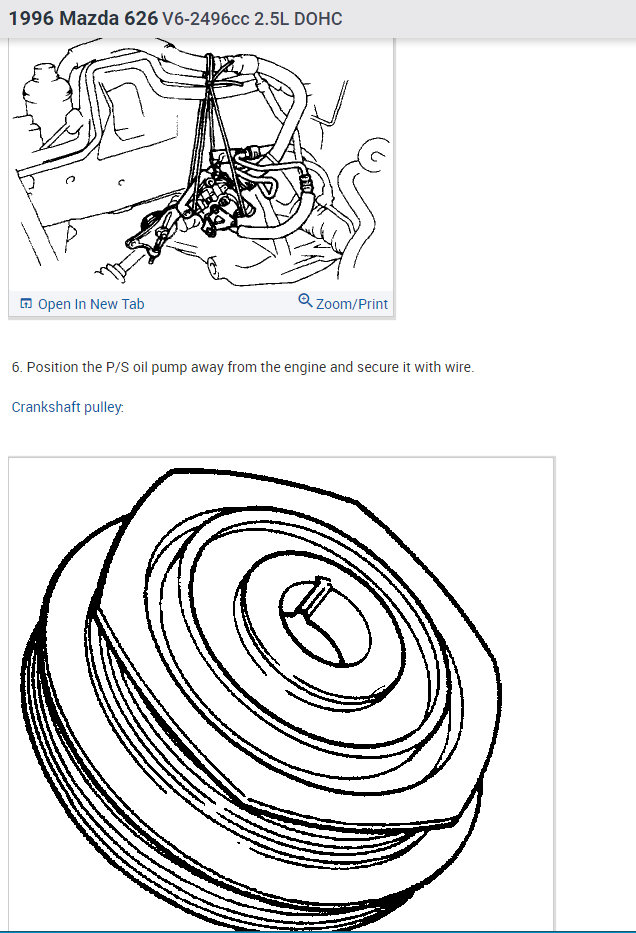 1996 Mazda 626 V6-2496cc 2.5L DOHC

Open In New Tab

Zoom/Print

6. Position the P/S oil pump away from the engine and secure it with wire.

Crankshaft pulley: