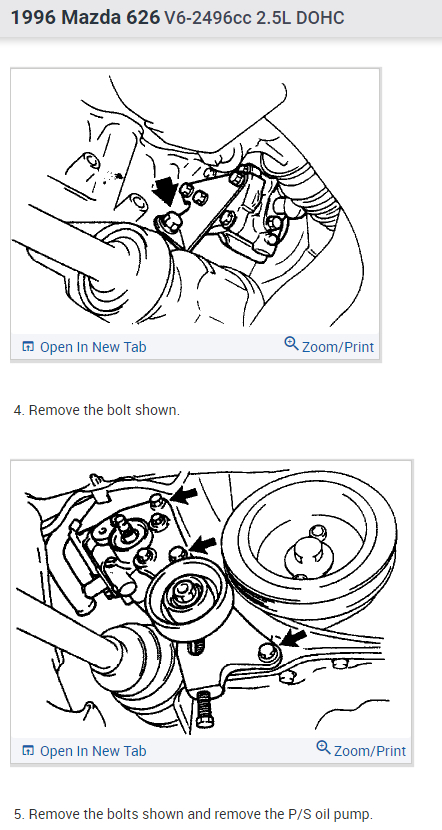 1996 Mazda 626 V6-2496cc 2.5L DOHC

Open In New Tab

Zoom/Print

4. Remove the bolt shown.

Open In New Tab

Zoom/Print

5. Remove the bolts shown and remove the P/S oil pump.