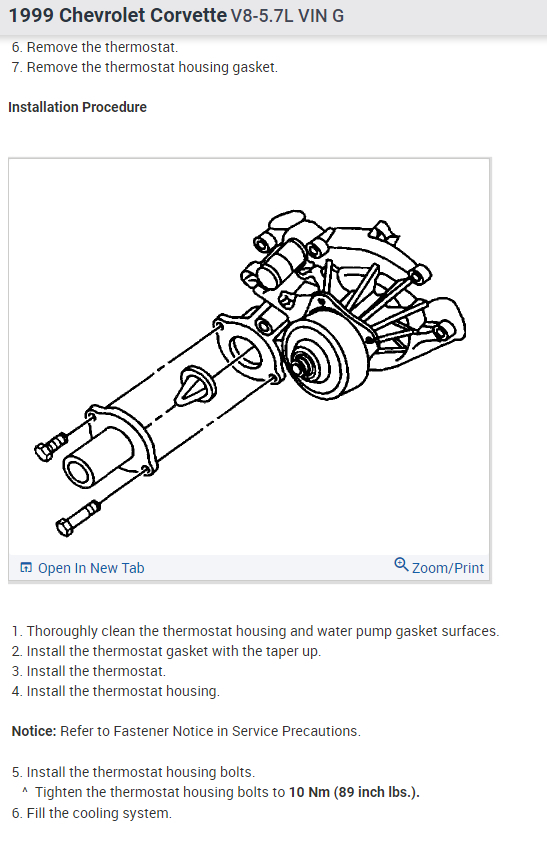 1999 Chevrolet Corvette V8-5.7L VIN G

6. Remove the thermostat.
7. Remove the thermostat housing gasket.

Installation Procedure

Open In New Tab
Zoom/Print

1. Thoroughly clean the thermostat housing and water pump gasket surfaces.
2. Install the thermostat gasket with the taper up.
3. Install the thermostat.
4. Install the thermostat housing.

Notice: Refer to Fastener Notice in Service Precautions.

5. Install the thermostat housing bolts.
^ Tighten the thermostat housing bolts to 10 Nm (89 inch lbs.).
6. Fill the cooling system.