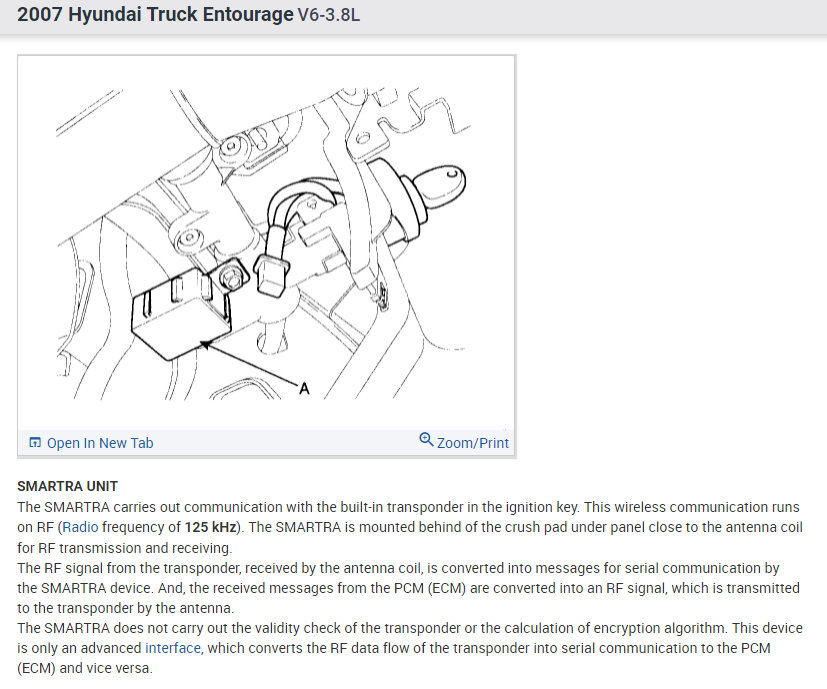 2007 Hyundai Truck Entourage V6-3.8L

A

Open In New Tab

Zoom/Print

SMARTRA UNIT

The SMARTRA carries out communication with the built-in transponder in the ignition key. This wireless communication runs on RF (Radio frequency of 125 kHz). The SMARTRA is mounted behind of the crush pad under panel close to the antenna coil for RF transmission and receiving.

The RF signal from the transponder, received by the antenna coil, is converted into messages for serial communication by the SMARTRA device. And, the received messages from the PCM (ECM) are converted into an RF signal, which is transmitted to the transponder by the antenna.

The SMARTRA does not carry out the validity check of the transponder or the calculation of encryption algorithm. This device is only an advanced interface, which converts the RF data flow of the transponder into serial communication to the PCM (ECM) and vice versa.