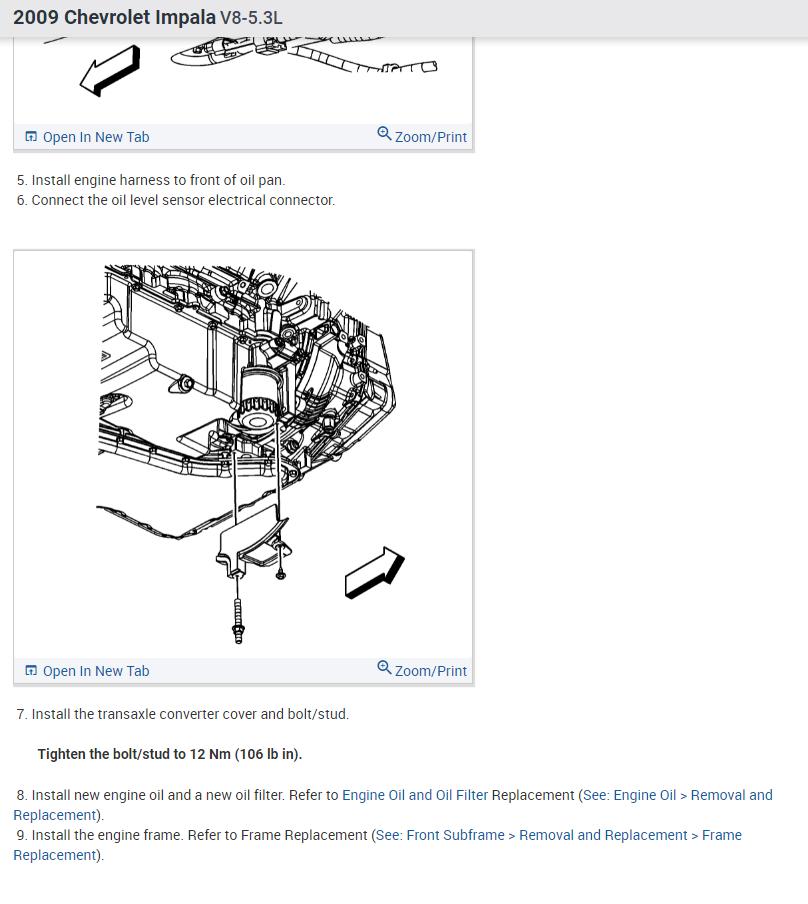 2009 Chevrolet Impala V8-5.3L

Open In New Tab
Zoom/Print

5. Install engine harness to front of oil pan.
6. Connect the oil level sensor electrical connector.

Open In New Tab
Zoom/Print

7. Install the transaxle converter cover and bolt/stud.

Tighten the bolt/stud to 12 Nm (106 lb in).

8. Install new engine oil and a new oil filter. Refer to Engine Oil and Oil Filter Replacement (See: Engine Oil > Removal and Replacement).
9. Install the engine frame. Refer to Frame Replacement (See: Front Subframe > Removal and Replacement > Frame Replacement).