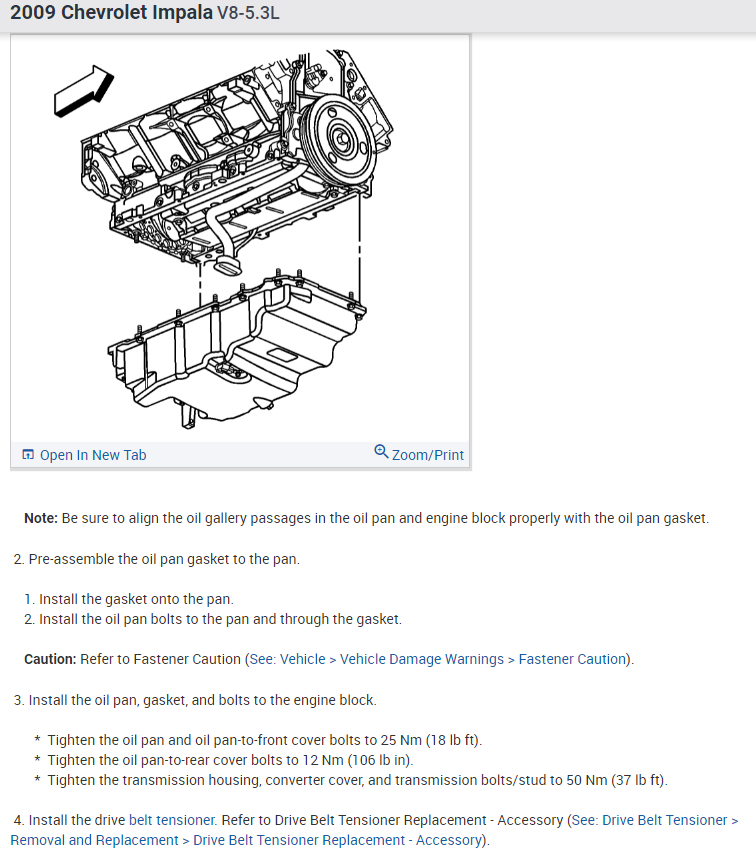 2009 Chevrolet Impala V8-5.3L

Open In New Tab
Zoom/Print

Note: Be sure to align the oil gallery passages in the oil pan and engine block properly with the oil pan gasket.

2. Pre-assemble the oil pan gasket to the pan.

1. Install the gasket onto the pan.
2. Install the oil pan bolts to the pan and through the gasket.

Caution: Refer to Fastener Caution (See: Vehicle > Vehicle Damage Warnings > Fastener Caution).

3. Install the oil pan, gasket, and bolts to the engine block.

* Tighten the oil pan and oil pan-to-front cover bolts to 25 Nm (18 lb ft).
* Tighten the oil pan-to-rear cover bolts to 12 Nm (106 lb in).
* Tighten the transmission housing, converter cover, and transmission bolts/stud to 50 Nm (37 lb ft).

4. Install the drive belt tensioner. Refer to Drive Belt Tensioner Replacement - Accessory (See: Drive Belt Tensioner > Removal and Replacement > Drive Belt Tensioner Replacement - Accessory).