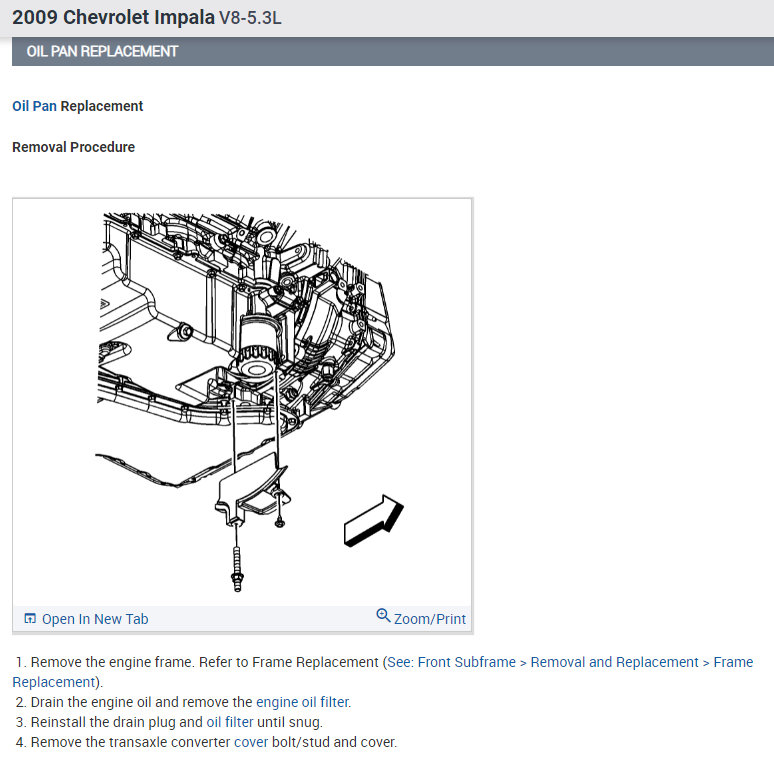 2009 Chevrolet Impala V8-5.3L

OIL PAN REPLACEMENT

Oil Pan Replacement

Removal Procedure

Open In New Tab

Zoom/Print

1. Remove the engine frame. Refer to Frame Replacement (See: Front Subframe > Removal and Replacement > Frame Replacement).
2. Drain the engine oil and remove the engine oil filter.
3. Reinstall the drain plug and oil filter until snug.
4. Remove the transaxle converter cover bolt/stud and cover.