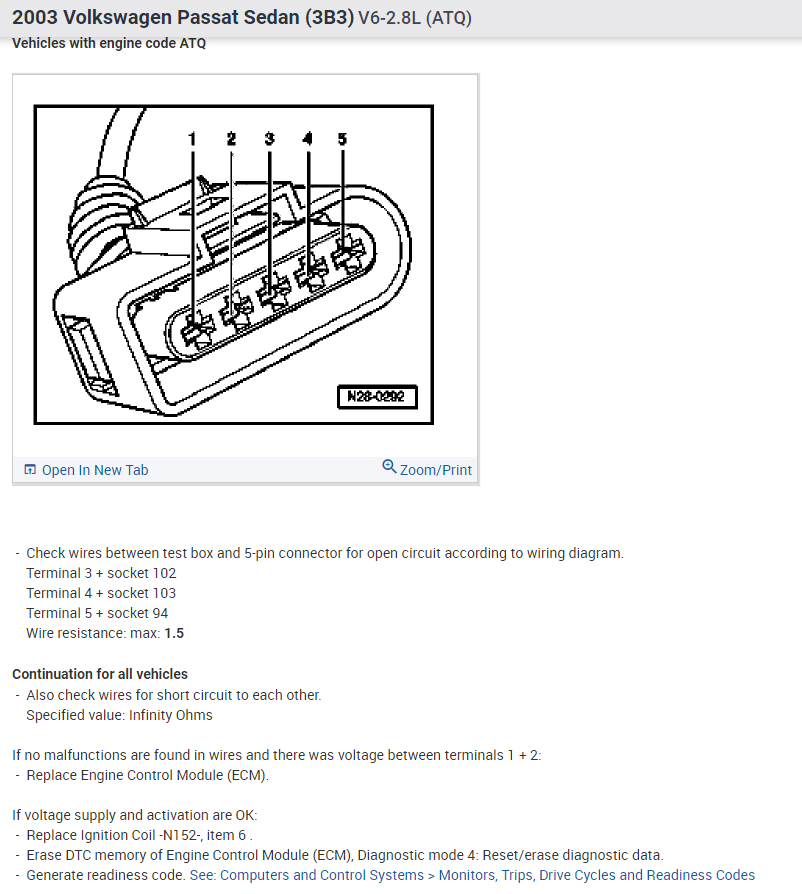 2003 Volkswagen Passat Sedan (3B3) V6-2.8L (ATQ)
Vehicles with engine code ATQ

1 2 3 4 5

N28-0292

Open In New Tab
Zoom/Print

- Check wires between test box and 5-pin connector for open circuit according to wiring diagram.
Terminal 3 + socket 102
Terminal 4 + socket 103
Terminal 5 + socket 94
Wire resistance: max: 1.5

Continuation for all vehicles
- Also check wires for short circuit to each other.
Specified value: Infinity Ohms

If no malfunctions are found in wires and there was voltage between terminals 1 + 2:
- Replace Engine Control Module (ECM).

If voltage supply and activation are OK:
- Replace Ignition Coil -N152-, item 6 .
- Erase DTC memory of Engine Control Module (ECM), Diagnostic mode 4: Reset/erase diagnostic data.
- Generate readiness code. See: Computers and Control Systems > Monitors, Trips, Drive Cycles and Readiness Codes