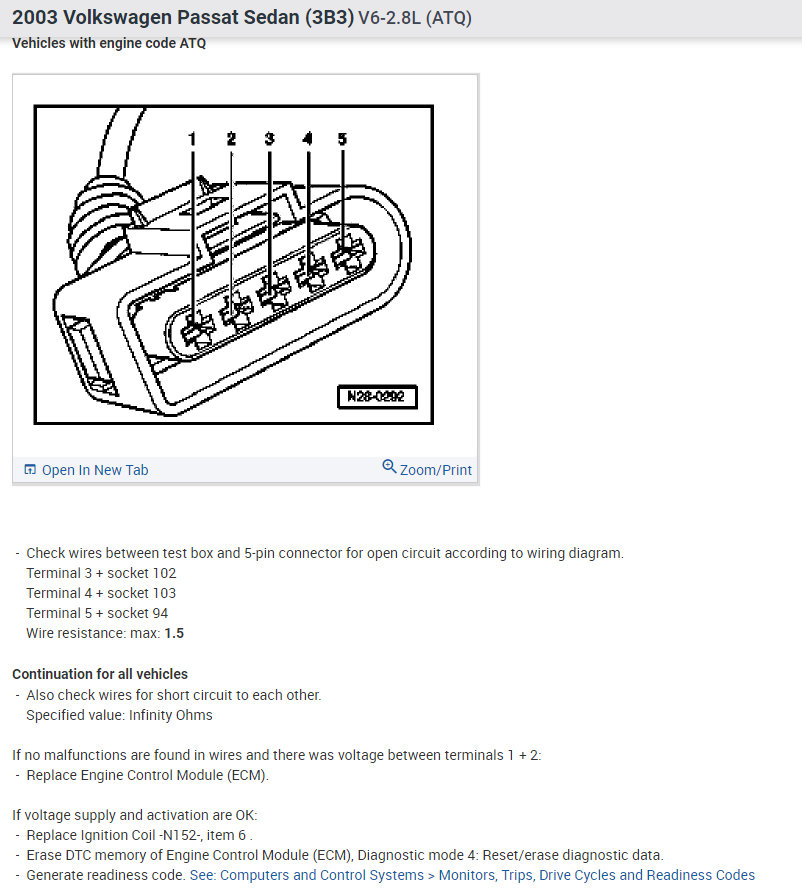 2003 Volkswagen Passat Sedan (3B3) V6-2.8L (ATQ)
Vehicles with engine code ATQ

1 2 3 4 5

N28-0292

Open In New Tab
Zoom/Print

- Check wires between test box and 5-pin connector for open circuit according to wiring diagram.
Terminal 3 + socket 102
Terminal 4 + socket 103
Terminal 5 + socket 94
Wire resistance: max: 1.5

Continuation for all vehicles
- Also check wires for short circuit to each other.
Specified value: Infinity Ohms

If no malfunctions are found in wires and there was voltage between terminals 1 + 2:
- Replace Engine Control Module (ECM).

If voltage supply and activation are OK:
- Replace Ignition Coil -N152-, item 6 .
- Erase DTC memory of Engine Control Module (ECM), Diagnostic mode 4: Reset/erase diagnostic data.
- Generate readiness code. See: Computers and Control Systems > Monitors, Trips, Drive Cycles and Readiness Codes