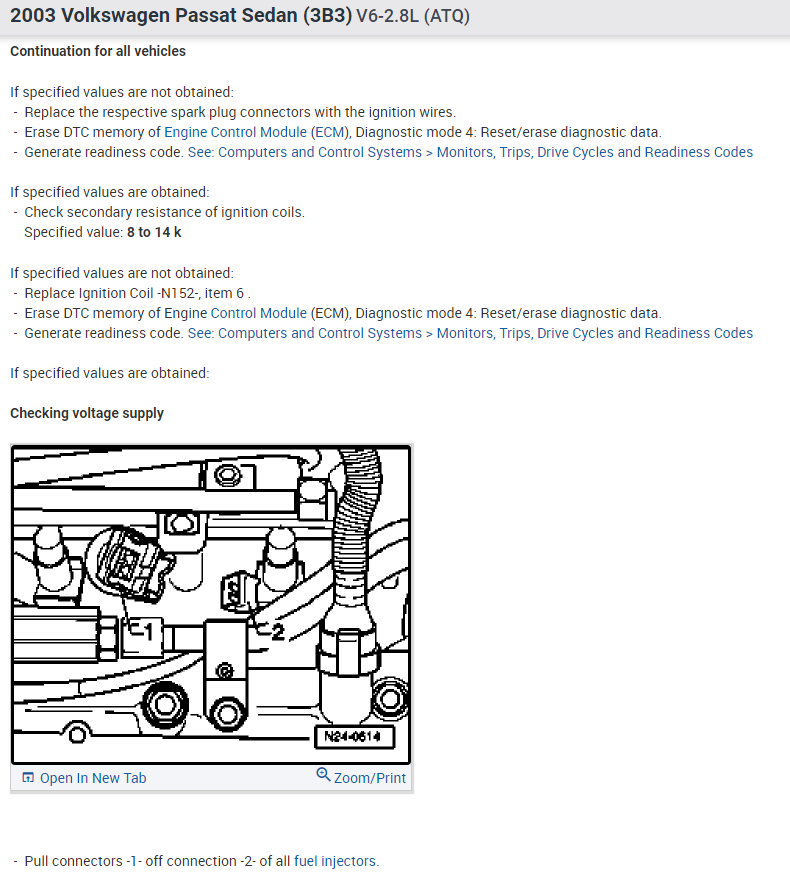 2003 Volkswagen Passat Sedan (3B3) V6-2.8L (ATQ)

Continuation for all vehicles

If specified values are not obtained:
- Replace the respective spark plug connectors with the ignition wires.
- Erase DTC memory of Engine Control Module (ECM), Diagnostic mode 4: Reset/erase diagnostic data.
- Generate readiness code. See: Computers and Control Systems > Monitors, Trips, Drive Cycles and Readiness Codes

If specified values are obtained:
- Check secondary resistance of ignition coils.
Specified value: 8 to 14 k

If specified values are not obtained:
- Replace Ignition Coil -N152-, item 6 .
- Erase DTC memory of Engine Control Module (ECM), Diagnostic mode 4: Reset/erase diagnostic data.
- Generate readiness code. See: Computers and Control Systems > Monitors, Trips, Drive Cycles and Readiness Codes

If specified values are obtained:

Checking voltage supply

1
2
N24-0614

Open In New Tab
Zoom/Print

- Pull connectors -1- off connection -2- of all fuel injectors.