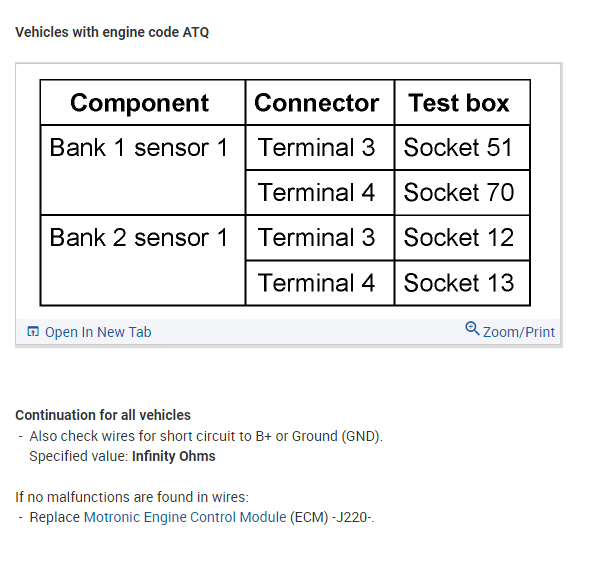 Vehicles with engine code ATQ

| Component | Connector | Test box |
|---|---|---|
| Bank 1 sensor 1 | Terminal 3 | Socket 51 |
| | Terminal 4 | Socket 70 |
| Bank 2 sensor 1 | Terminal 3 | Socket 12 |
| | Terminal 4 | Socket 13 |

Open In New Tab

Zoom/Print

Continuation for all vehicles
- Also check wires for short circuit to B+ or Ground (GND).
Specified value: Infinity Ohms

If no malfunctions are found in wires:
- Replace Motronic Engine Control Module (ECM) -J220-.