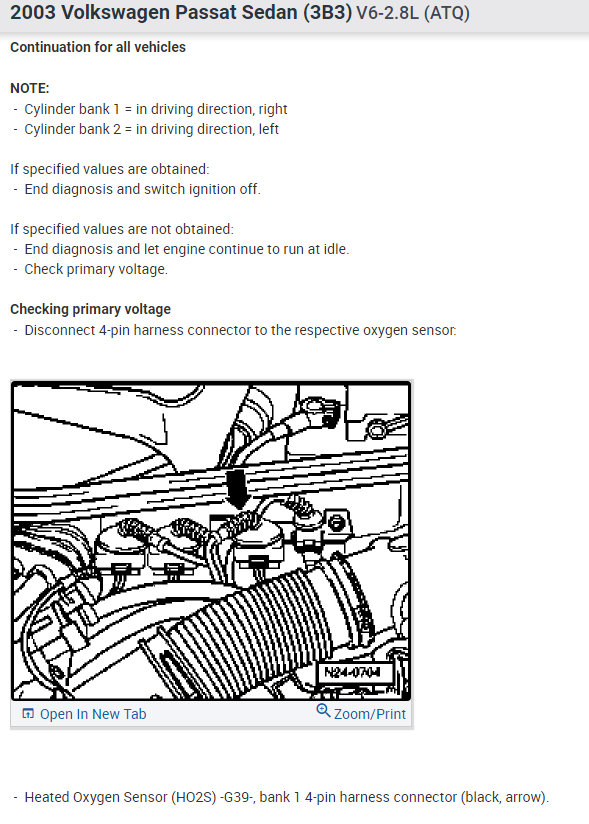 2003 Volkswagen Passat Sedan (3B3) V6-2.8L (ATQ)

Continuation for all vehicles

NOTE:
- Cylinder bank 1 = in driving direction, right
- Cylinder bank 2 = in driving direction, left

If specified values are obtained:
- End diagnosis and switch ignition off.

If specified values are not obtained:
- End diagnosis and let engine continue to run at idle.
- Check primary voltage.

Checking primary voltage
- Disconnect 4-pin harness connector to the respective oxygen sensor:

N24-0704

Open In New Tab
Zoom/Print

- Heated Oxygen Sensor (HO2S) -G39-, bank 1 4-pin harness connector (black, arrow).