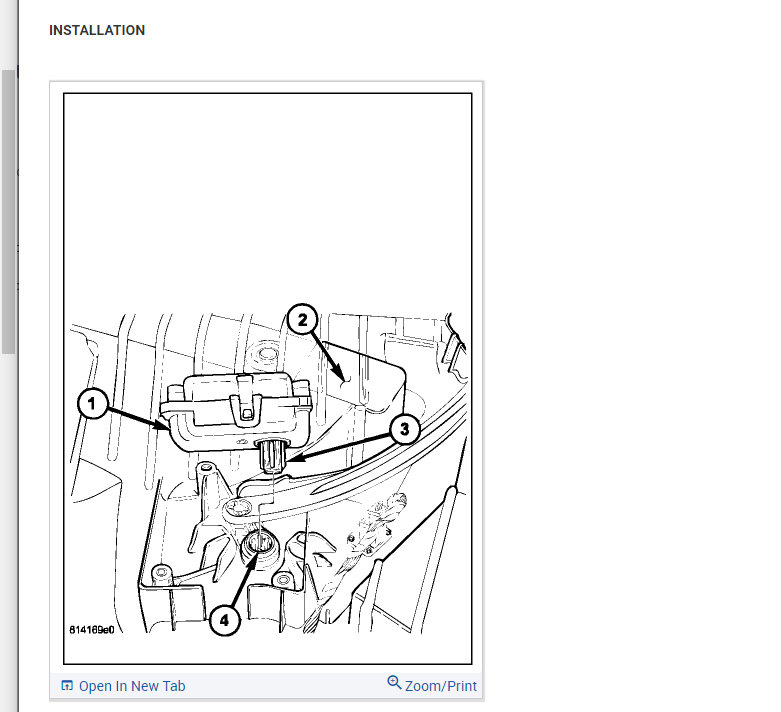 INSTALLATION

2
1
3
4
814169e0

Open In New Tab
Zoom/Print